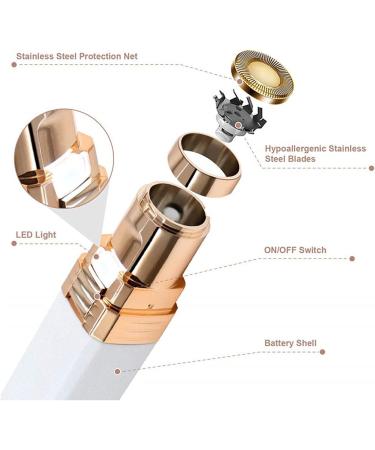 Stainless Steel Protection Net

Hypoallergenic Stainless Steel Blades

LED Light

ON/OFF Switch

Battery Shell