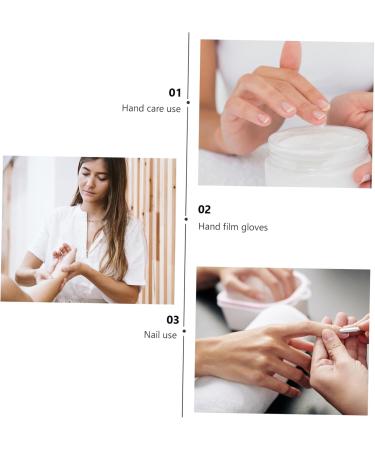 01
Hand care use

02
Hand film gloves

03
Nail use