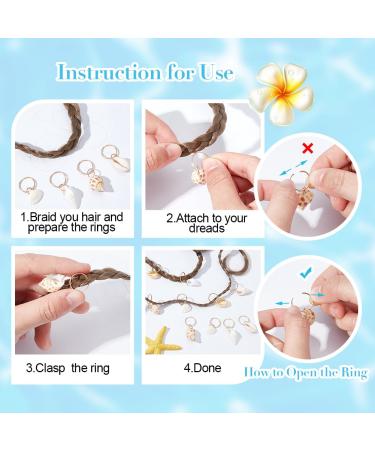 Instruction for Use

1.Braid you hair and prepare the rings

2.Attach to your dreads

3.Clasp the ring

4.Done

How to Open the Ring