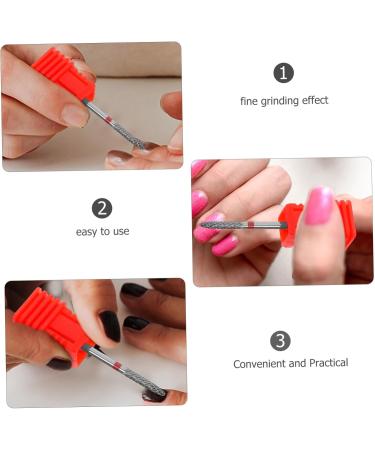 1
fine grinding effect

2
easy to use

3
Convenient and Practical