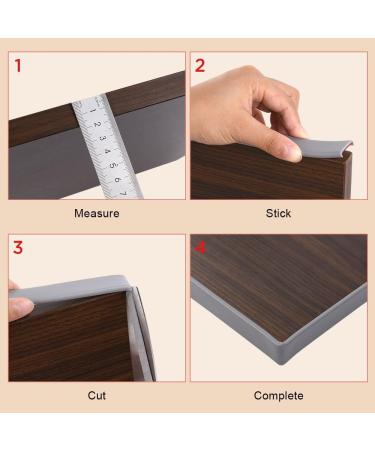 1

1 2 3 4 5 6 7

Measure

2

Stick

3

Cut

4

Complete