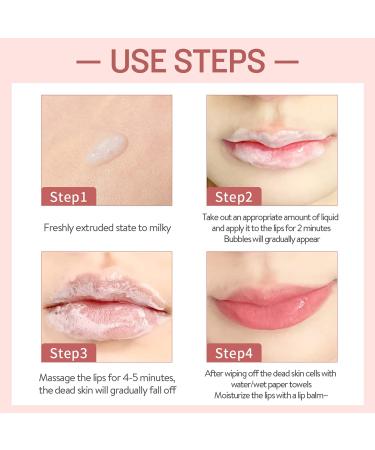 — USE STEPS —

Step1

Freshly extruded state to milky

Step2

Take out an appropriate amount of liquid and apply it to the lips for 2 minutes Bubbles will gradually appear

Step3

Massage the lips for 4-5 minutes, the dead skin will gradually fall off

Step4

After wiping off the dead skin cells with water/wet paper towels Moisturize the lips with a lip balm~