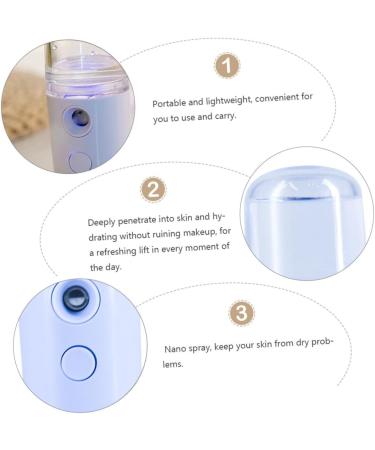 1

Portable and lightweight, convenient for you to use and carry.

2

Deeply penetrate into skin and hydrating without ruining makeup, for a refreshing lift in every moment of the day.

3

Nano spray, keep your skin from dry problems.