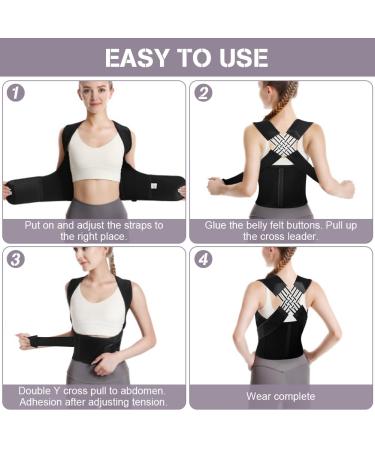 EASY TO USE

1

Put on and adjust the straps to the right place.

2

Glue the belly felt buttons. Pull up the cross leader.

3

Double Y cross pull to abdomen. Adhesion after adjusting tension.

4

Wear complete