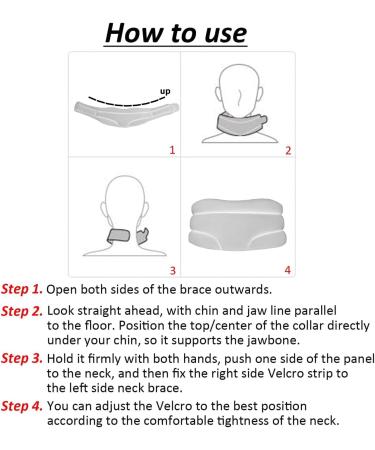 How to use

up

1

2

3

4

Step 1. Open both sides of the brace outwards.

Step 2. Look straight ahead, with chin and jaw line parallel to the floor. Position the top/center of the collar directly under your chin, so it supports the jawbone.

Step 3. Hold it firmly with both hands, push one side of the panel to the neck, and then fix the right side Velcro strip to the left side neck brace.

Step 4. You can adjust the Velcro to the best position according to the comfortable tightness of the neck.