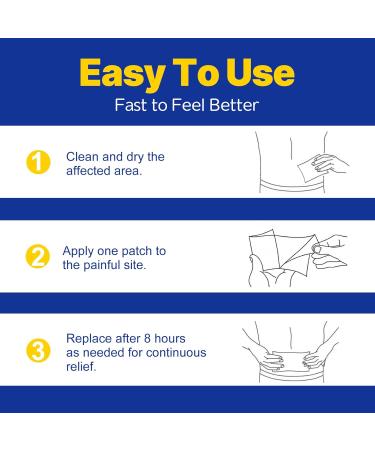 Easy To Use

Fast to Feel Better

1 Clean and dry the affected area.

2 Apply one patch to the painful site.

3 Replace after 8 hours as needed for continuous relief.