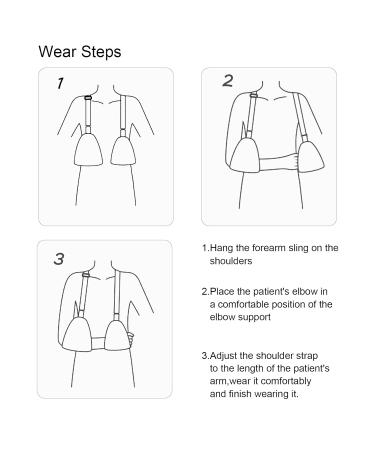 Wear Steps

1

2

3

1.Hang the forearm sling on the shoulders

2.Place the patient's elbow in a comfortable position of the elbow support

3.Adjust the shoulder strap to the length of the patient's arm,wear it comfortably and finish wearing it.