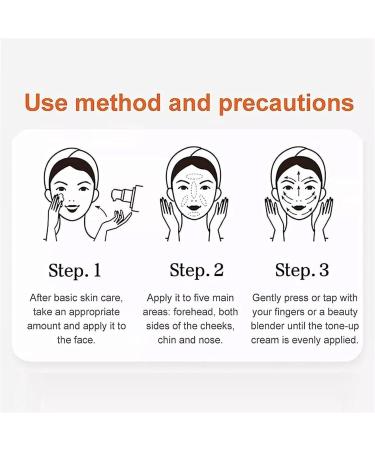 Use method and precautions

Step. 1

After basic skin care, take an appropriate amount and apply it to the face.

Step. 2

Apply it to five main areas: forehead, both sides of the cheeks, chin and nose.

Step. 3

Gently press or tap with your fingers or a beauty blender until the tone-up cream is evenly applied.