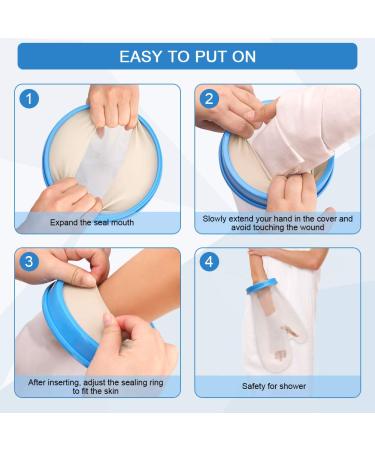 EASY TO PUT ON

1

Expand the seal mouth

2

Slowly extend your hand in the cover and avoid touching the wound

3

After inserting, adjust the sealing ring to fit the skin

4

Safety for shower