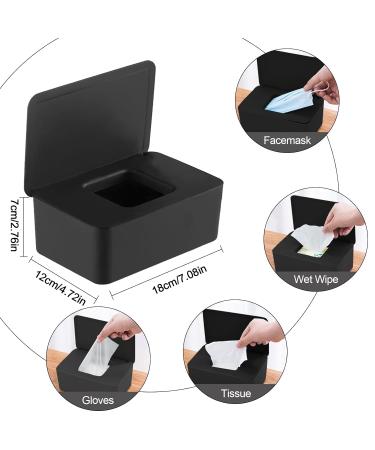 7cm/2.76in

12cm/4.72in

18cm/7.08in

Facemask

Wet Wipe

Gloves

Tissue