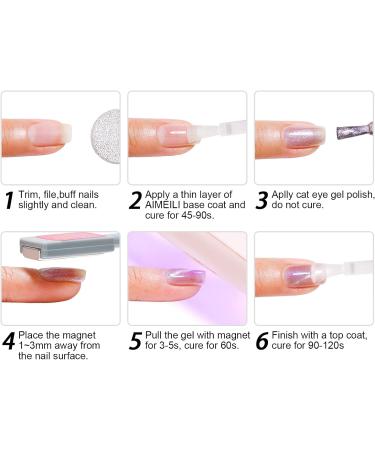 1 Trim, file,buff nails slightly and clean.

2 Apply a thin layer of AIMEILI base coat and cure for 45-90s.

3 Aplly cat eye gel polish, do not cure.

4 Place the magnet 1~3mm away from the nail surface.

5 Pull the gel with magnet for 3-5s, cure for 60s.

6 Finish with a top coat, cure for 90-120s