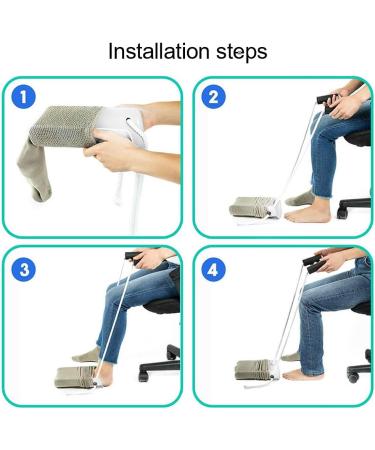 Installation steps

1

2

3

4