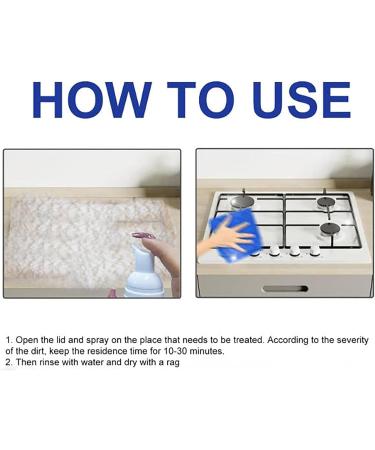 HOW TO USE

1. Open the lid and spray on the place that needs to be treated. According to the severity of the dirt, keep the residence time for 10-30 minutes.
2. Then rinse with water and dry with a rag