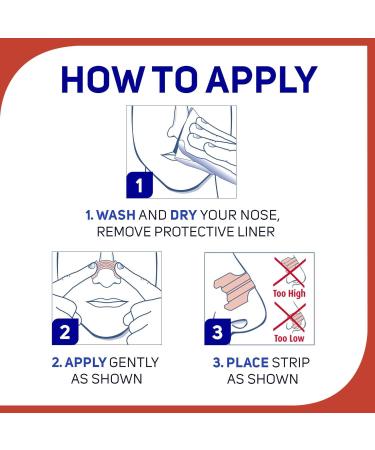 HOW TO APPLY

1

1. WASH AND DRY YOUR NOSE, REMOVE PROTECTIVE LINER

2

2. APPLY GENTLY AS SHOWN

3

Too High

Too Low

3. PLACE STRIP AS SHOWN