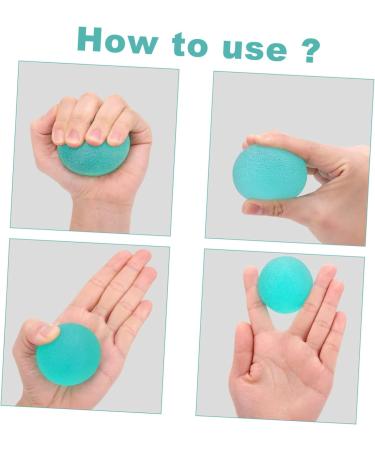 How to use ?