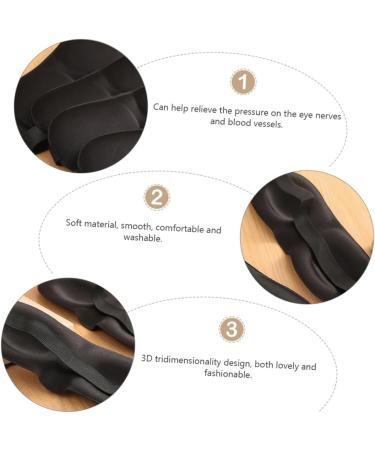 1

Can help relieve the pressure on the eye nerves and blood vessels.

2

Soft material, smooth, comfortable and washable.

3

3D tridimensionality design, both lovely and fashionable.