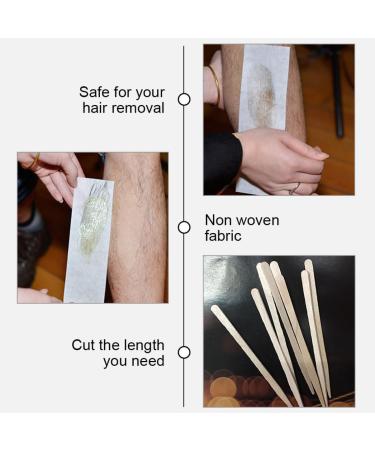 Safe for your hair removal

Non woven fabric

Cut the length you need