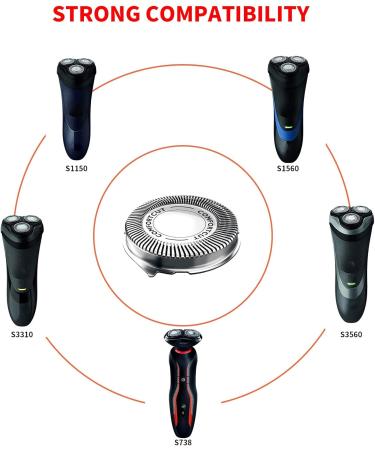 STRONG COMPATIBILITY

S1150

S1560

COMFORTCUT COMFORTCUT

S3310

S3560

S738