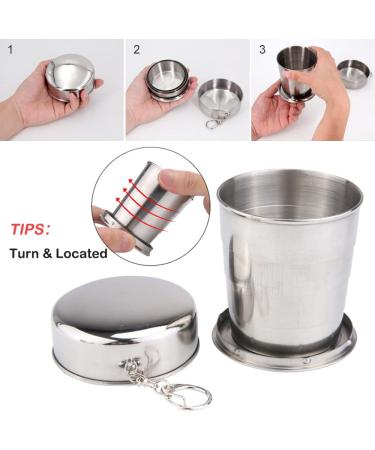 1

2

3

TIPS:

Turn & Located