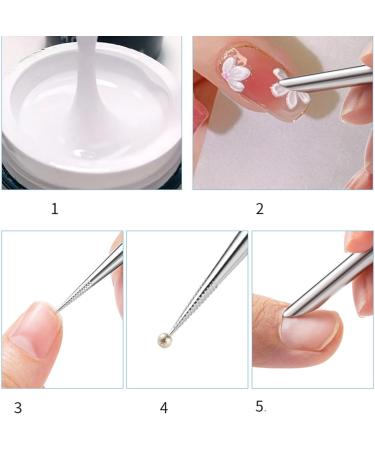 1

2

3

4

5.