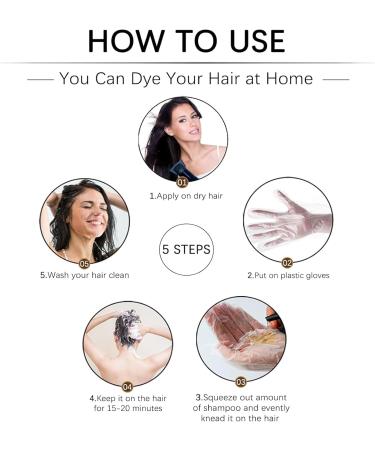 HOW TO USE

You Can Dye Your Hair at Home

01
1.Apply on dry hair

05
5.Wash your hair clean

5 STEPS

02
2.Put on plastic gloves

04
4.Keep it on the hair for 15-20 minutes

03
3.Squeeze out amount of shampoo and evently knead it on the hair