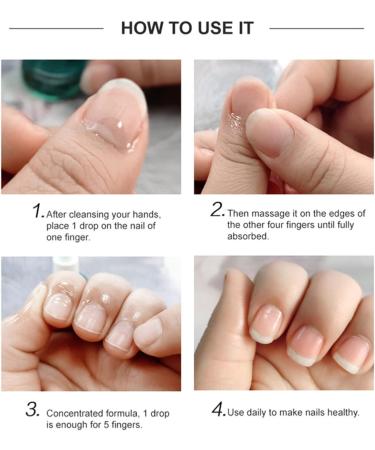 HOW TO USE IT

1. After cleansing your hands, place 1 drop on the nail of one finger.

2. Then massage it on the edges of the other four fingers until fully absorbed.

3. Concentrated formula, 1 drop is enough for 5 fingers.

4. Use daily to make nails healthy.