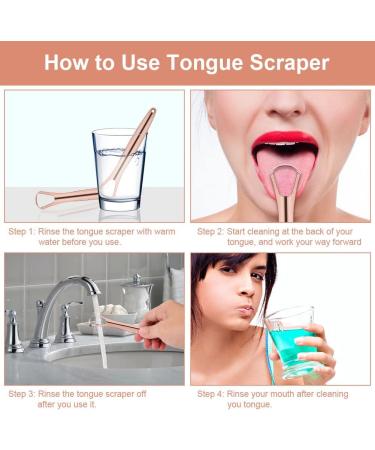 How to Use Tongue Scraper

Step 1: Rinse the tongue scraper with warm water before you use.

Step 2: Start cleaning at the back of your tongue, and work your way forward

Step 3: Rinse the tongue scraper off after you use it.

Step 4: Rinse your mouth after cleaning you tongue.