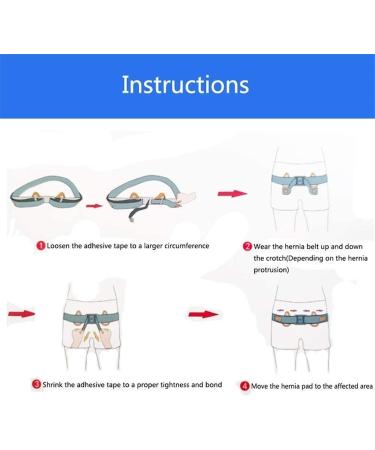 Instructions

1 Loosen the adhesive tape to a larger circumference

2 Wear the hernia belt up and down the crotch(Depending on the hernia protrusion)

3 Shrink the adhesive tape to a proper tightness and bond

4 Move the hernia pad to the affected area