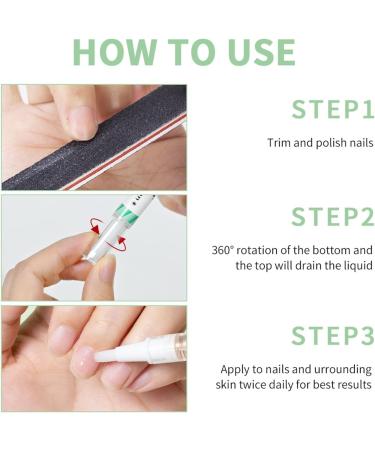 HOW TO USE

STEP1

Trim and polish nails

STEP2

360° rotation of the bottom and the top will drain the liquid

STEP3

Apply to nails and urrounding skin twice daily for best results