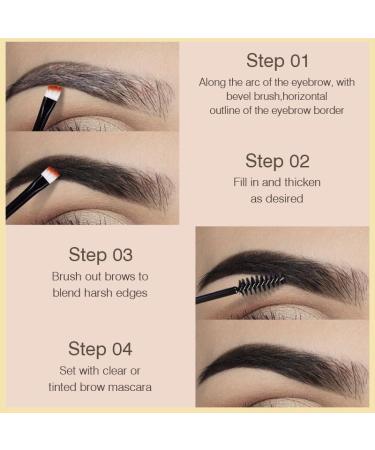 Step 01
Along the arc of the eyebrow, with bevel brush,horizontal outline of the eyebrow border

Step 02
Fill in and thicken as desired

Step 03
Brush out brows to blend harsh edges

Step 04
Set with clear or tinted brow mascara