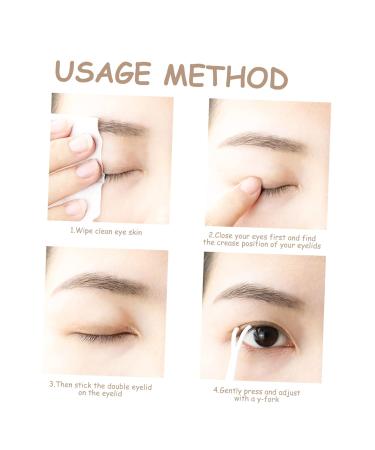 USAGE METHOD

1.Wipe clean eye skin

2.Close your eyes first and find the crease position of your eyelids

3.Then stick the double eyelid on the eyelid

4.Gently press and adjust with a y-fork