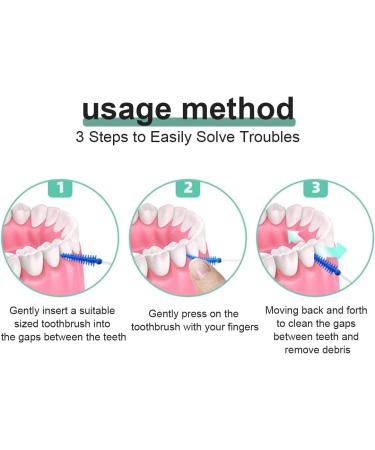 usage method
3 Steps to Easily Solve Troubles

1

Gently insert a suitable sized toothbrush into the gaps between the teeth

2

Gently press on the toothbrush with your fingers

3

Moving back and forth to clean the gaps between teeth and remove debris