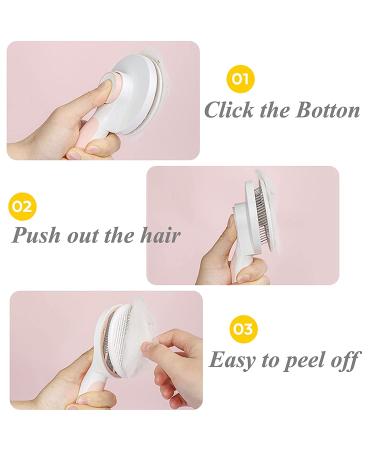 01
Click the Botton

02
Push out the hair

03
Easy to peel off