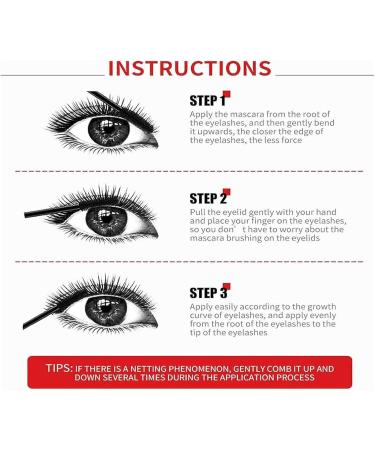 INSTRUCTIONS

STEP 1
Apply the mascara from the root of the eyelashes, and then gently bend it upwards, the closer the edge of the eyelashes, the less force

STEP 2
Pull the eyelid gently with your hand and place your finger on the eyelashes, so you don' t have to worry about the mascara brushing on the eyelids

STEP 3
Apply easily according to the growth curve of eyelashes, and apply evenly from the root of the eyelashes to the tip of the eyelashes

TIPS: IF THERE IS A NETTING PHENOMENON, GENTLY COMB IT UP AND DOWN SEVERAL TIMES DURING THE APPLICATION PROCESS