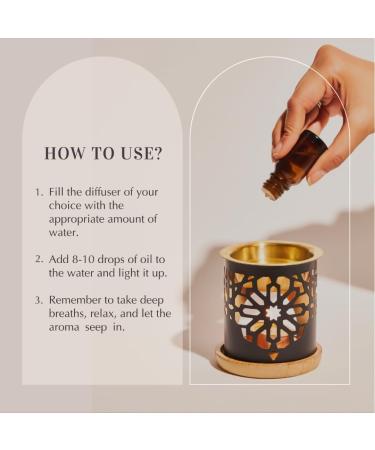 HOW TO USE?

1. Fill the diffuser of your choice with the appropriate amount of water.

2. Add 8-10 drops of oil to the water and light it up.

3. Remember to take deep breaths, relax, and let the aroma seep in.