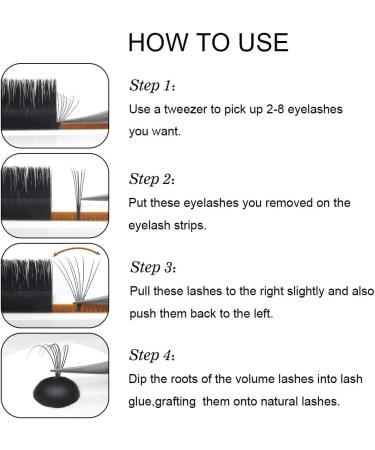 HOW TO USE

Step 1:
Use a tweezer to pick up 2-8 eyelashes you want.

Step 2:
Put these eyelashes you removed on the eyelash strips.

Step 3:
Pull these lashes to the right slightly and also push them back to the left.

Step 4:
Dip the roots of the volume lashes into lash glue,grafting them onto natural lashes.