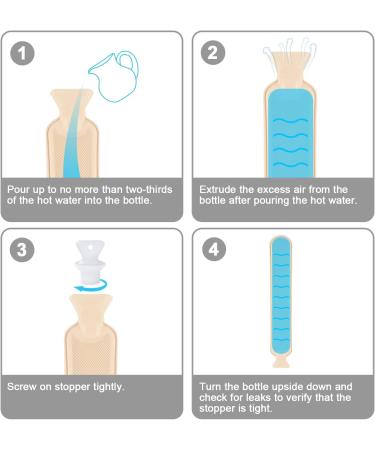 1

Pour up to no more than two-thirds of the hot water into the bottle.

2

Extrude the excess air from the bottle after pouring the hot water.

3

Screw on stopper tightly.

4

Turn the bottle upside down and check for leaks to verify that the stopper is tight.