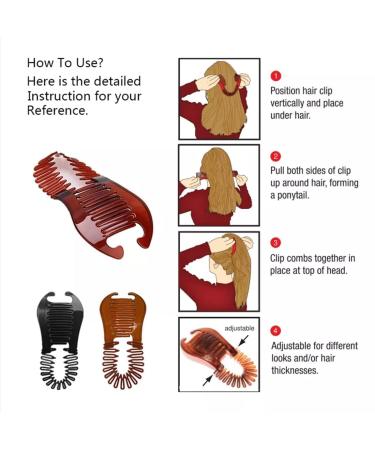 How To Use?
Here is the detailed Instruction for your Reference.

1
Position hair clip vertically and place under hair.

2
Pull both sides of clip up around hair, forming a ponytail.

3
Clip combs together in place at top of head.

adjustable

4
Adjustable for different looks and/or hair thicknesses.