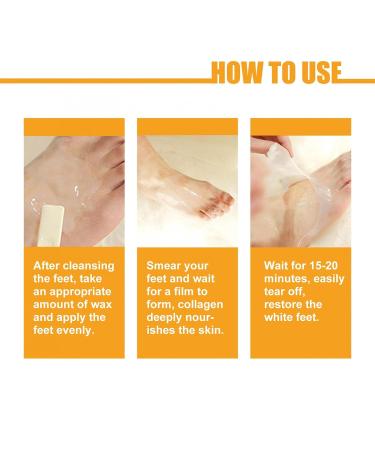 HOW TO USE

After cleansing the feet, take an appropriate amount of wax and apply the feet evenly.

Smear your feet and wait for a film to form, collagen deeply nourishes the skin.

Wait for 15-20 minutes, easily tear off, restore the white feet.