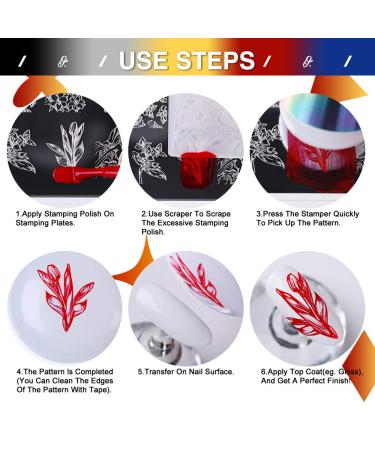 USE STEPS

1.Apply Stamping Polish On Stamping Plates.

2.Use Scraper To Scrape The Excessive Stamping Polish.

3.Press The Stamper Quickly To Pick Up The Pattern.

4.The Pattern Is Completed (You Can Clean The Edges Of The Pattern With Tape).

5.Transfer On Nail Surface.

6.Apply Top Coat(eg. Gloss), And Get A Perfect Finish!