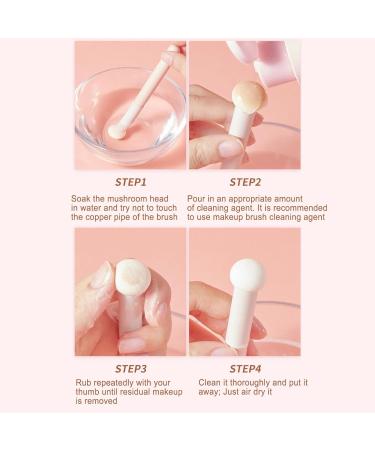 STEP1

Soak the mushroom head in water and try not to touch the copper pipe of the brush

STEP2

Pour in an appropriate amount of cleaning agent. It is recommended to use makeup brush cleaning agent

STEP3

Rub repeatedly with your thumb until residual makeup is removed

STEP4

Clean it thoroughly and put it away; Just air dry it