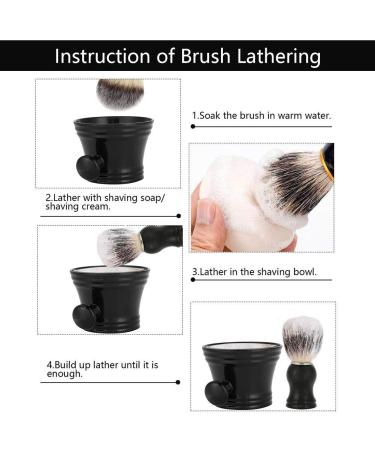 Instruction of Brush Lathering

1.Soak the brush in warm water.

2.Lather with shaving soap/ shaving cream.

3.Lather in the shaving bowl.

4.Build up lather until it is enough.