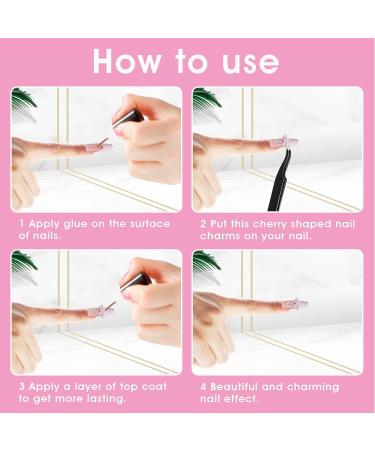 How to use

1 Apply glue on the surface of nails.

2 Put this cherry shaped nail charms on your nail.

3 Apply a layer of top coat to get more lasting.

4 Beautiful and charming nail effect.