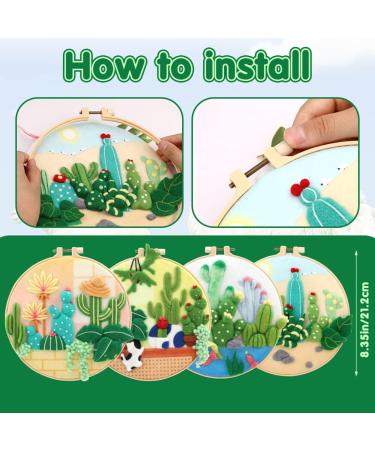 How to install

8.35in/21.2cm