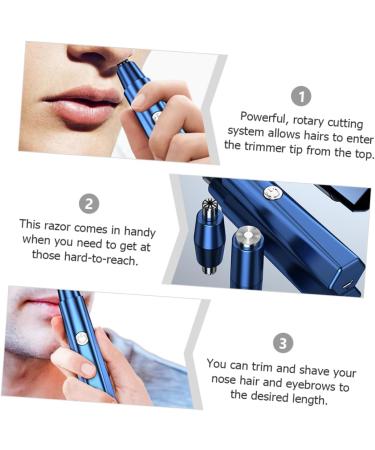 1

Powerful, rotary cutting system allows hairs to enter the trimmer tip from the top.

2

This razor comes in handy when you need to get at those hard-to-reach.

3

You can trim and shave your nose hair and eyebrows to the desired length.