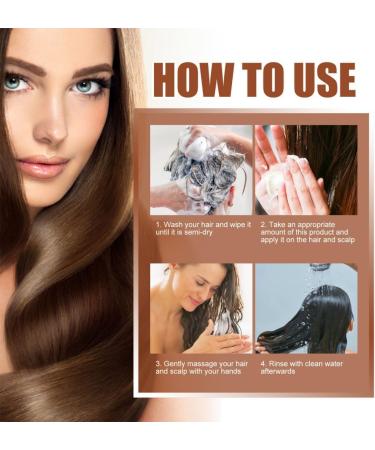 HOW TO USE

1. Wash your hair and wipe it until it is semi-dry

2. Take an appropriate amount of this product and apply it on the hair and scalp

3. Gently massage your hair and scalp with your hands

4. Rinse with clean water afterwards