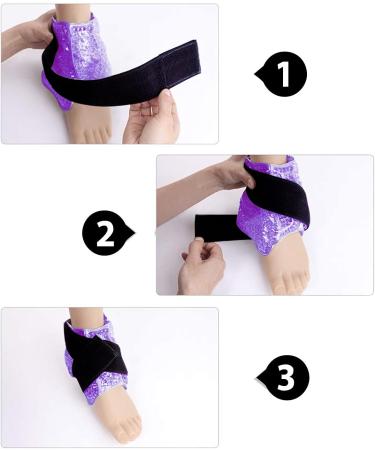 1

2

3