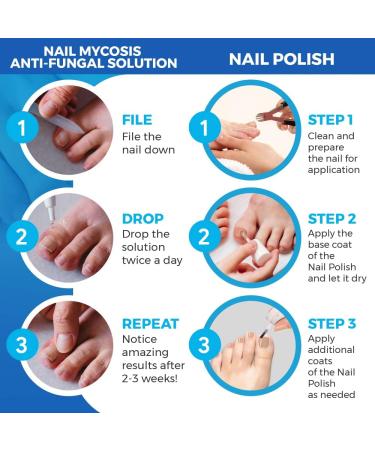 NAIL MYCOSIS
ANTI-FUNGAL SOLUTION

1

FILE
File the nail down

2

DROP
Drop the solution twice a day

3

REPEAT
Notice amazing results after 2-3 weeks!

NAIL POLISH

1

STEP 1
Clean and prepare the nail for application

2

STEP 2
Apply the base coat of the Nail Polish and let it dry

3

STEP 3
Apply additional coats of the Nail Polish as needed