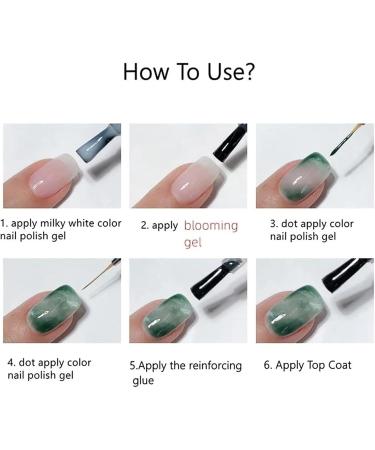 How To Use?

1. apply milky white color nail polish gel

2. apply blooming gel

3. dot apply color nail polish gel

4. dot apply color nail polish gel

5.Apply the reinforcing glue

6. Apply Top Coat