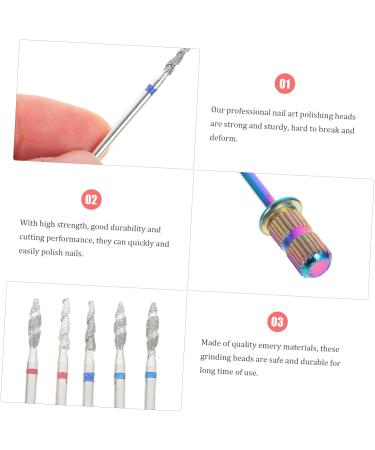 01

Our professional nail art polishing heads are strong and sturdy, hard to break and deform.

02

With high strength, good durability and cutting performance, they can quickly and easily polish nails.

03

Made of quality emery materials, these grinding heads are safe and durable for long time of use.